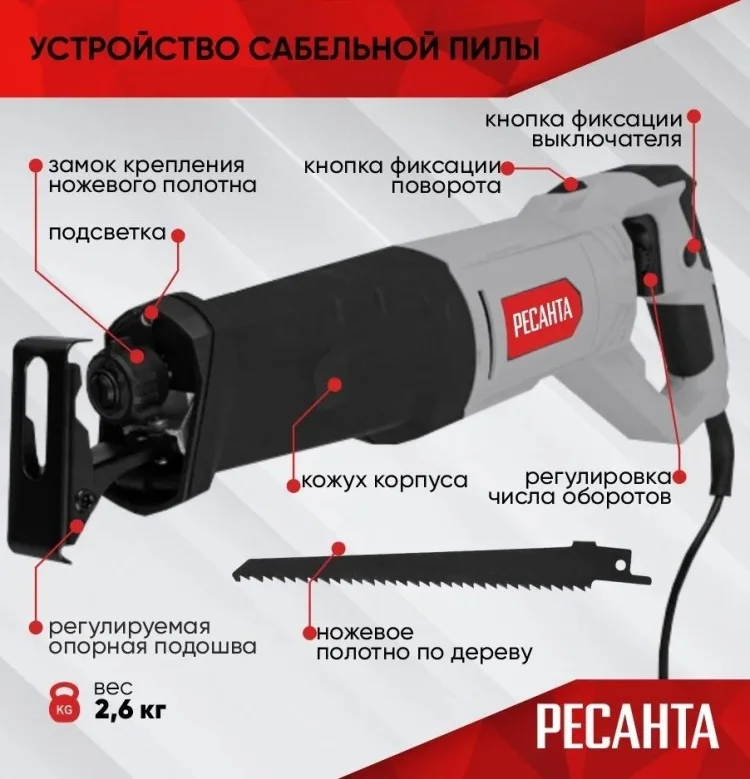 УСТРОЙСТВО САБЕЛЬНОЙ ПИЛЫ

кнопка фиксации выключателя

замок крепления ножевого полотна

кнопка фиксации поворота

подсветка

РЕСАНТА

кожух корпуса

регулировка числа оборотов

регулируемая опорная подошва

ножевое полотно по дереву

KG

вес
2,6 кг

РЕСАНТА