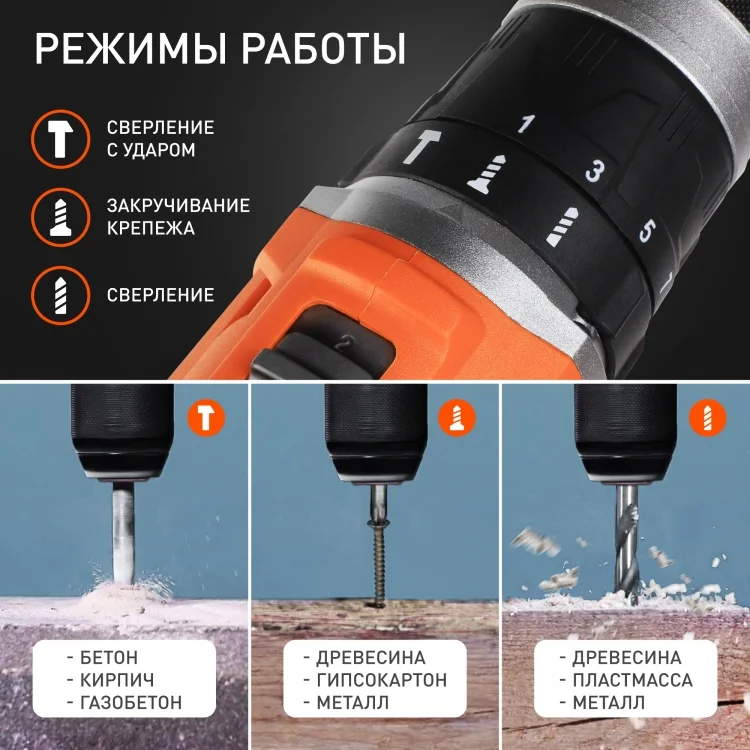 РЕЖИМЫ РАБОТЫ

СВЕРЛЕНИЕ С УДАРОМ

ЗАКРУЧИВАНИЕ КРЕПЕЖА

СВЕРЛЕНИЕ

1
3
5
2

- БЕТОН
- КИРПИЧ
- ГАЗОБЕТОН

- ДРЕВЕСИНА
- ГИПСОКАРТОН
- МЕТАЛЛ

- ДРЕВЕСИНА
- ПЛАСТМАССА
- МЕТАЛЛ