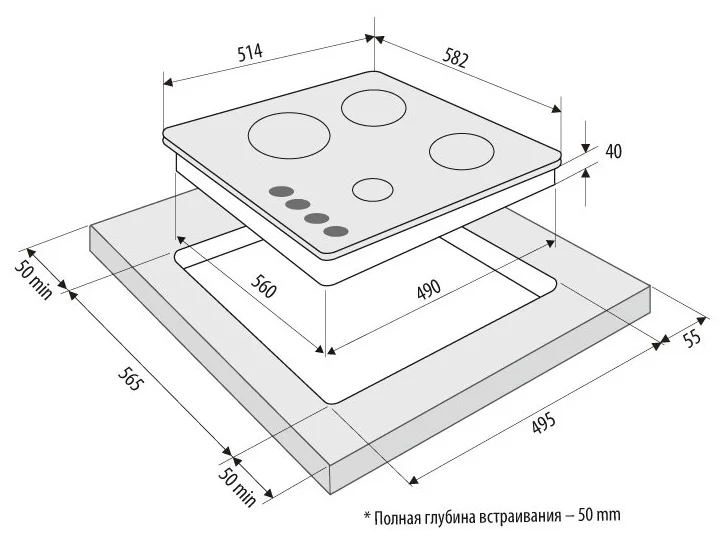 514
582
40
560
490
50 min
565
55
495
50 min
* Полная глубина встраивания – 50 mm