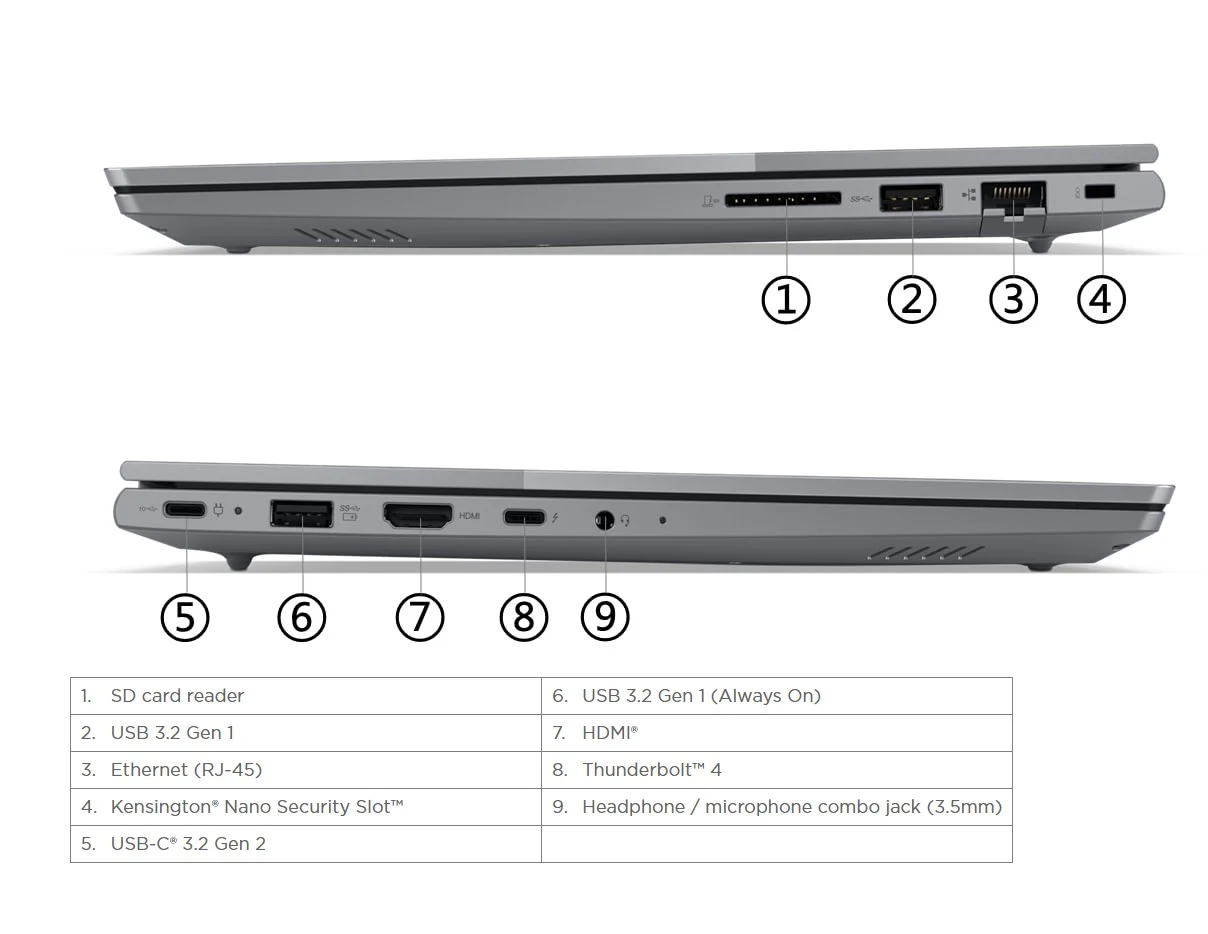 ①
②
③
④

HDMI

⑤
⑥
⑦
⑧
⑨

| 1. SD card reader | 6. USB 3.2 Gen 1 (Always On) |
|---|---|
| 2. USB 3.2 Gen 1 | 7. HDMI® |
| 3. Ethernet (RJ-45) | 8. Thunderbolt™ 4 |
| 4. Kensington® Nano Security Slot™ | 9. Headphone / microphone combo jack (3.5mm) |
| 5. USB-C® 3.2 Gen 2 | |