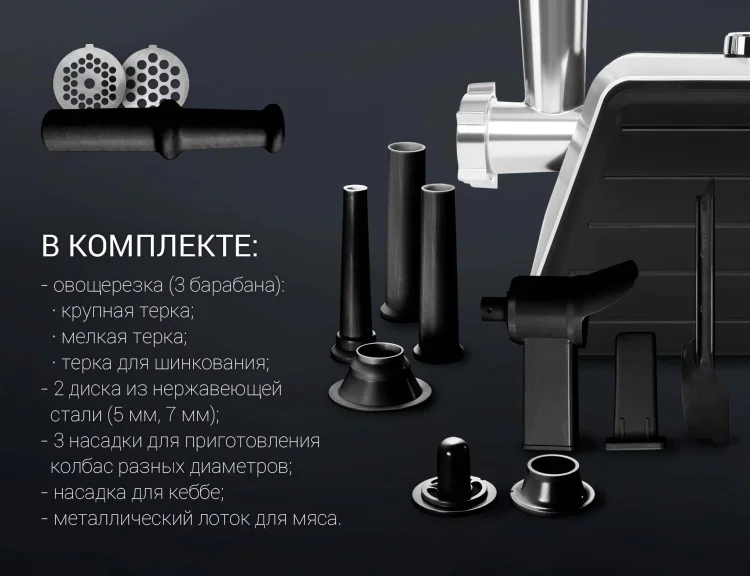 В КОМПЛЕКТЕ:

- овощерезка (3 барабана):
· крупная терка;
· мелкая терка;
· терка для шинкования;
- 2 диска из нержавеющей стали (5 мм, 7 мм);
- 3 насадки для приготовления колбас разных диаметров;
- насадка для кеббе;
- металлический лоток для мяса.