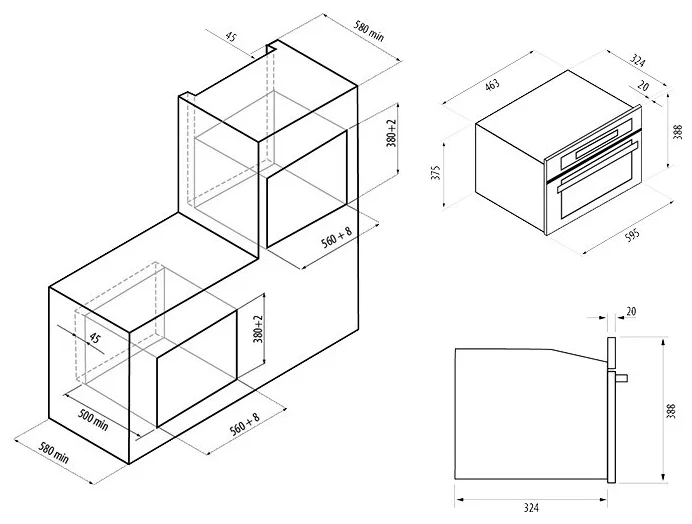 45
580 min
380+2
560 + 8
45
380+2
500 min
560 + 8
580 min
463
324
20
388
375
595
20
388
324